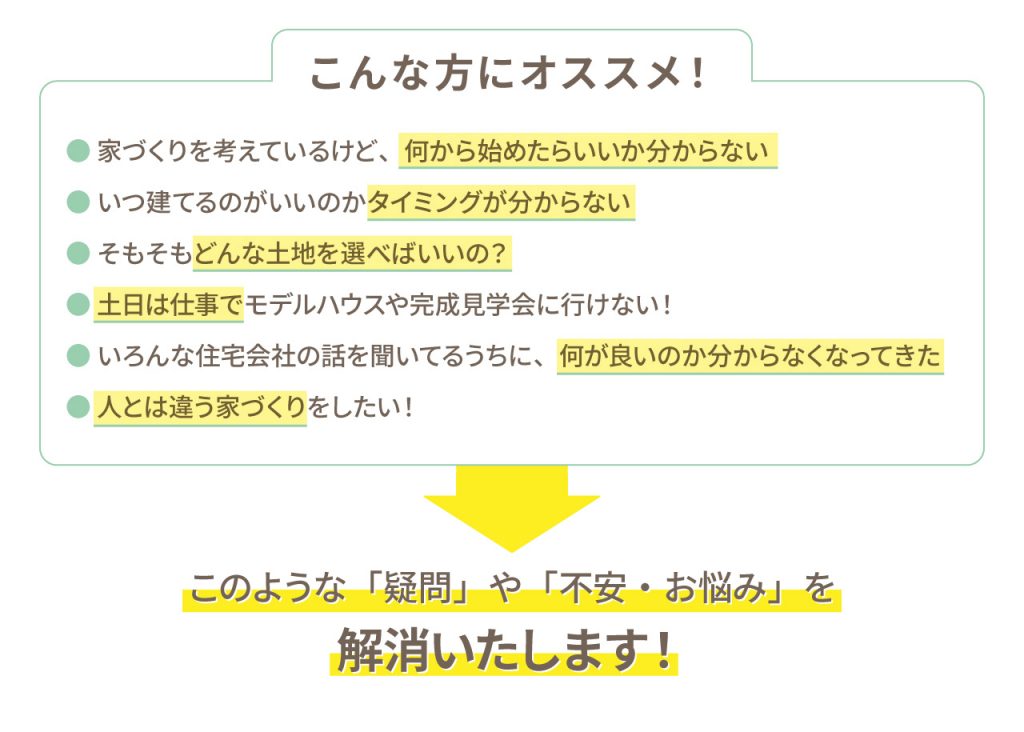 こんな方にオススメ！

• 家づくりを考えているけど、何から始めたらいいか分からない
• いつ建てるのがいいのかタイミングが分からない
• そもそもどんな土地を選べばいいの？
• 土日は仕事でモデルハウスや完成見学会に行けない！
• いろんな住宅会社の話を聞いてるうちに、何が良いのか分からなくなってきた
• 人とは違う家づくりをしたい！

このような「疑問」や「不安・お悩み」を
解消いたします！